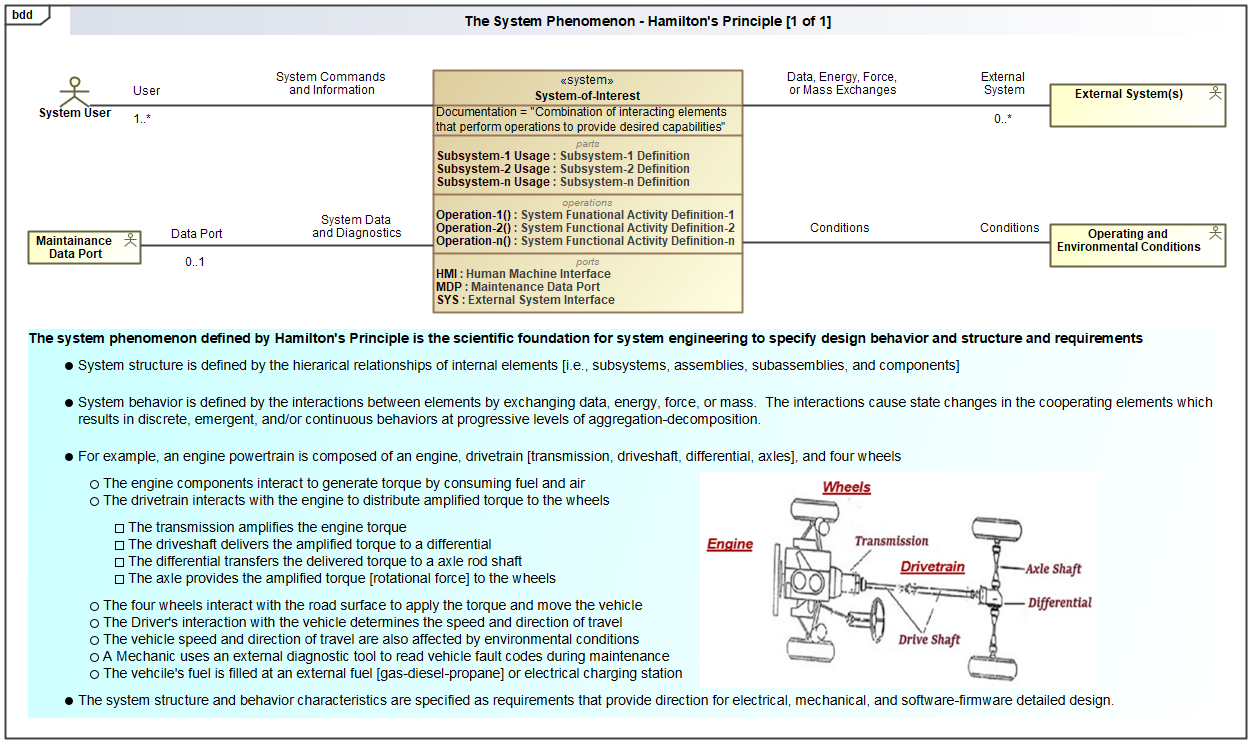 bdd

The System Phenomenon - Hamilton's Principle [1 of 1]

System User

User

1..*

System Commands and Information

«system»
System-of-Interest
Documentation = "Combination of interacting elements that perform operations to provide desired capabilities"

parts
Subsystem-1 Usage : Subsystem-1 Definition
Subsystem-2 Usage : Subsystem-2 Definition
Subsystem-n Usage : Subsystem-n Definition

operations
Operation-1() : System Funational Activity Definition-1
Operation-2() : System Functional Activity Definition-2
Operation-n() : System Functional Activity Definition-n

ports
HMI : Human Machine Interface
MDP : Maintenance Data Port
SYS : External System Interface

Data, Energy, Force, or Mass Exchanges

External System

0..*

External System(s)

Maintainance Data Port

Data Port

0..1

System Data and Diagnostics

Conditions

Conditions

Operating and Environmental Conditions

The system phenomenon defined by Hamilton's Principle is the scientific foundation for system engineering to specify design behavior and structure and requirements

● System structure is defined by the hierarical relationships of internal elements [i.e., subsystems, assemblies, subassemblies, and components]

● System behavior is defined by the interactions between elements by exchanging data, energy, force, or mass. The interactions cause state changes in the cooperating elements which results in discrete, emergent, and/or continuous behaviors at progressive levels of aggregation-decomposition.

● For example, an engine powertrain is composed of an engine, drivetrain [transmission, driveshaft, differential, axles], and four wheels

○ The engine components interact to generate torque by consuming fuel and air
○ The drivetrain interacts with the engine to distribute amplified torque to the wheels

□ The transmission amplifies the engine torque
□ The driveshaft delivers the amplified torque to a differential
□ The differential transfers the delivered torque to a axle rod shaft
□ The axle provides the amplified torque [rotational force] to the wheels

○ The four wheels interact with the road surface to apply the torque and move the vehicle
○ The Driver's interaction with the vehicle determines the speed and direction of travel
○ The vehicle speed and direction of travel are also affected by environmental conditions
○ A Mechanic uses an external diagnostic tool to read vehicle fault codes during maintenance
○ The vehcile's fuel is filled at an external fuel [gas-diesel-propane] or electrical charging station

Wheels
Engine
Transmission
Drivetrain
Axle Shaft
Differential
Drive Shaft

● The system structure and behavior characteristics are specified as requirements that provide direction for electrical, mechanical, and software-firmware detailed design.